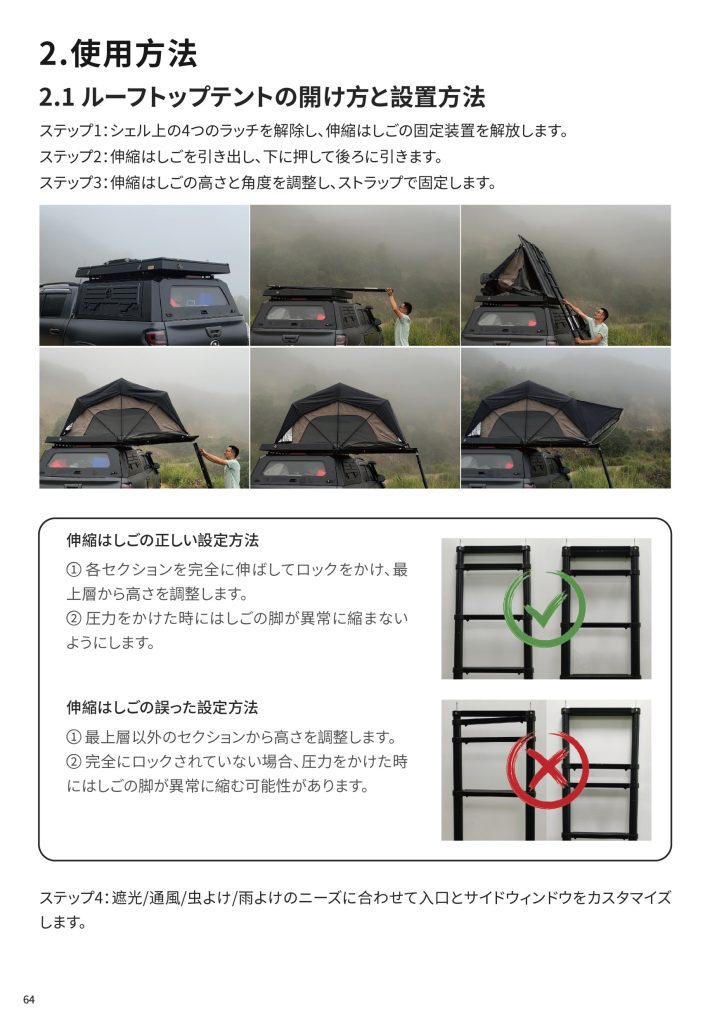 2.使用方法

2.1 ルーフトップテントの開け方と設置方法

ステップ1：シェル上の4つのラッチを解除し、伸縮はしごの固定装置を解放します。
ステップ2：伸縮はしごを引き出し、下に押して後ろに引きます。
ステップ3：伸縮はしごの高さと角度を調整し、ストラップで固定します。

伸縮はしごの正しい設定方法

① 各セクションを完全に伸ばしてロックをかけ、最上層から高さを調整します。
② 圧力をかけた時にはしごの脚が異常に縮まないようにします。

伸縮はしごの誤った設定方法

① 最上層以外のセクションから高さを調整します。
② 完全にロックされていない場合、圧力をかけた時にはしごの脚が異常に縮む可能性があります。

ステップ4：遮光/通風/虫よけ/雨よけのニーズに合わせて入口とサイドウィンドウをカスタマイズします。

64