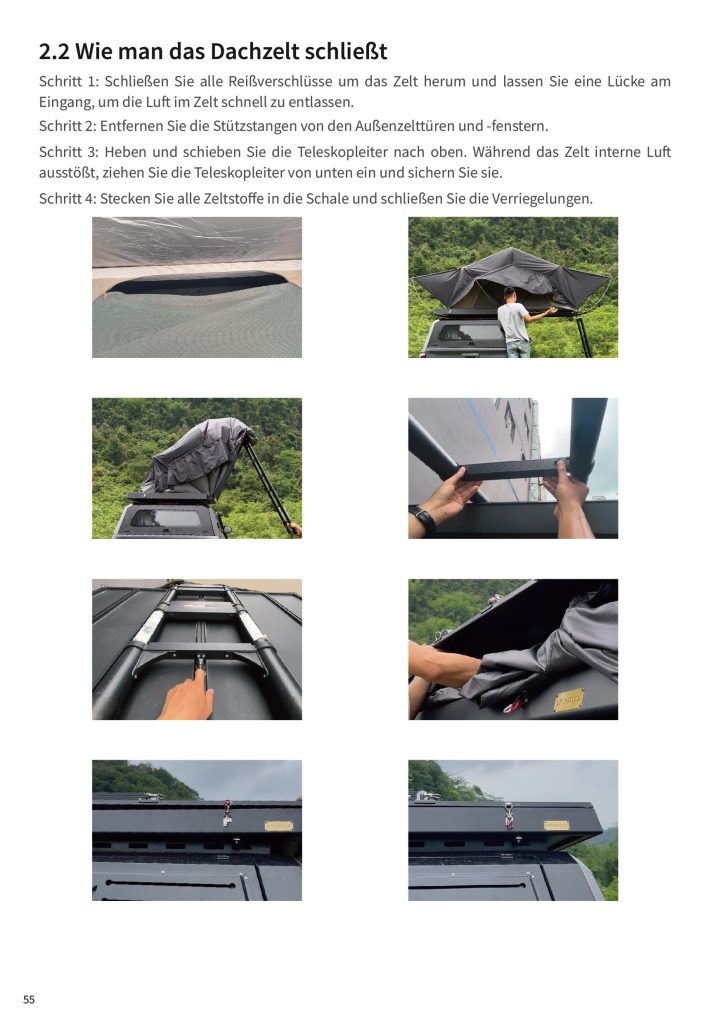 2.2 Wie man das Dachzelt schließt

Schritt 1: Schließen Sie alle Reißverschlüsse um das Zelt herum und lassen Sie eine Lücke am Eingang, um die Luft im Zelt schnell zu entlassen.

Schritt 2: Entfernen Sie die Stützstangen von den Außenzelttüren und -fenstern.

Schritt 3: Heben und schieben Sie die Teleskopleiter nach oben. Während das Zelt interne Luft ausstößt, ziehen Sie die Teleskopleiter von unten ein und sichern Sie sie.

Schritt 4: Stecken Sie alle Zeltstoffe in die Schale und schließen Sie die Verriegelungen.

55